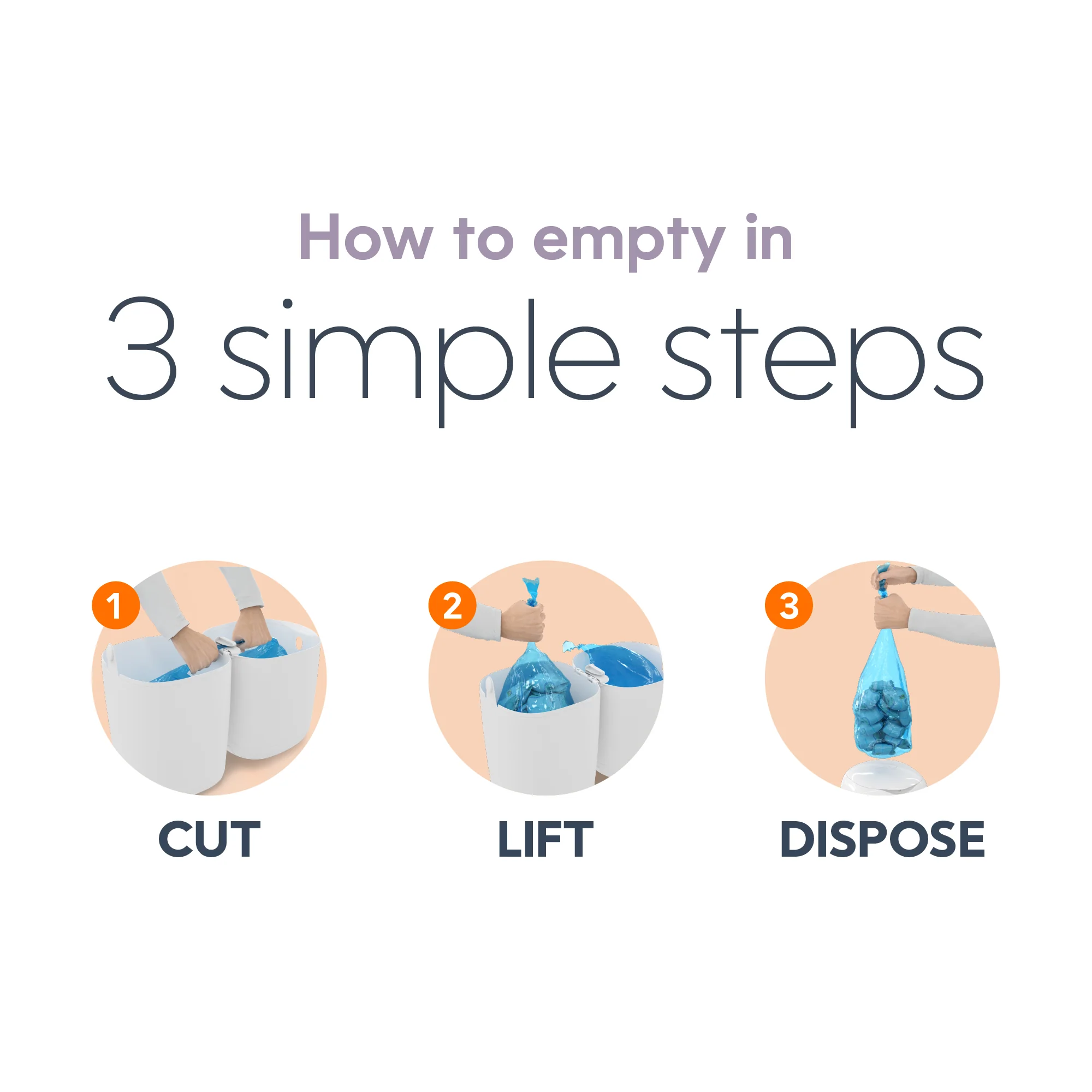 How to empty in
3 simple steps

1
CUT

2
LIFT

3
DISPOSE