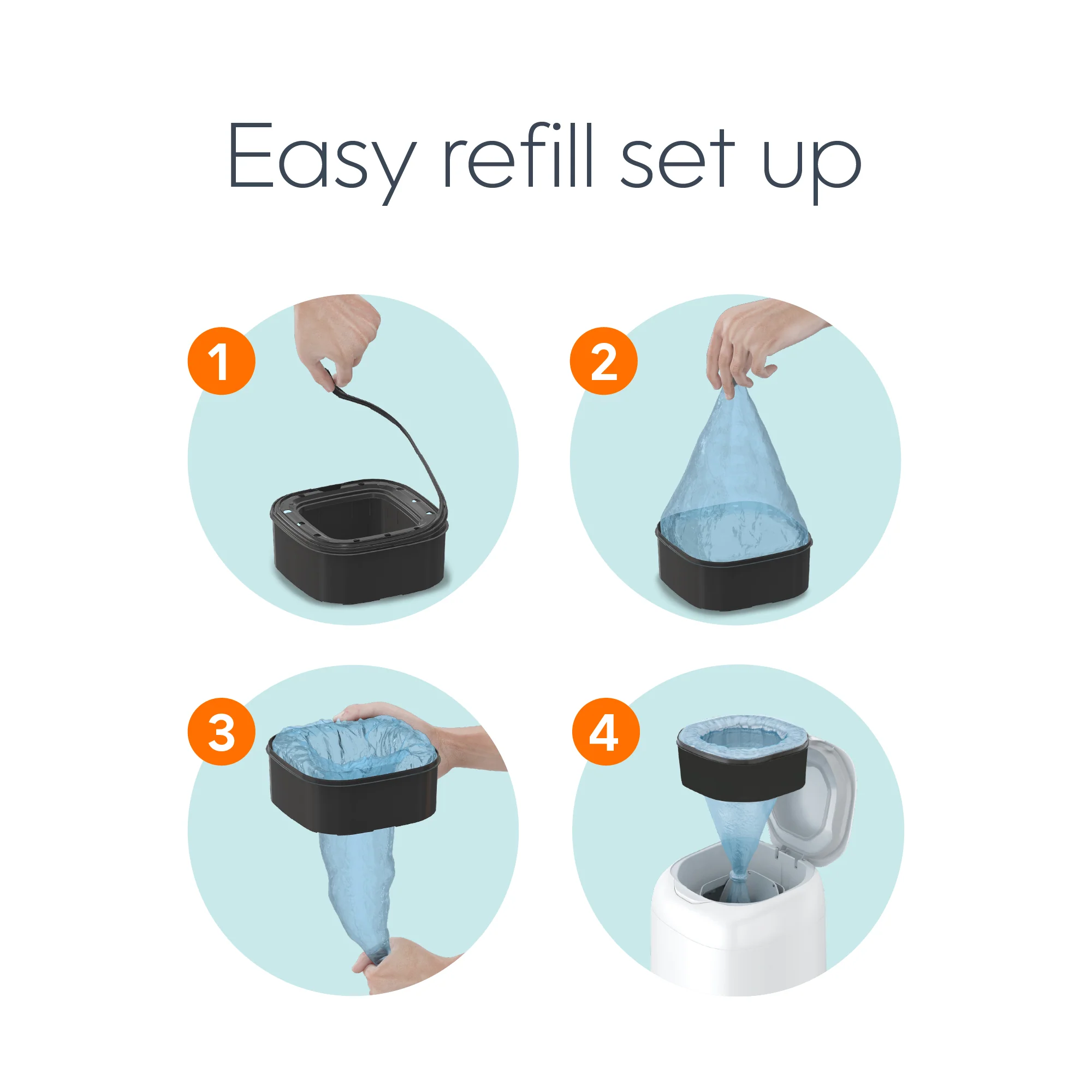 Easy refill set up

1

2

3

4