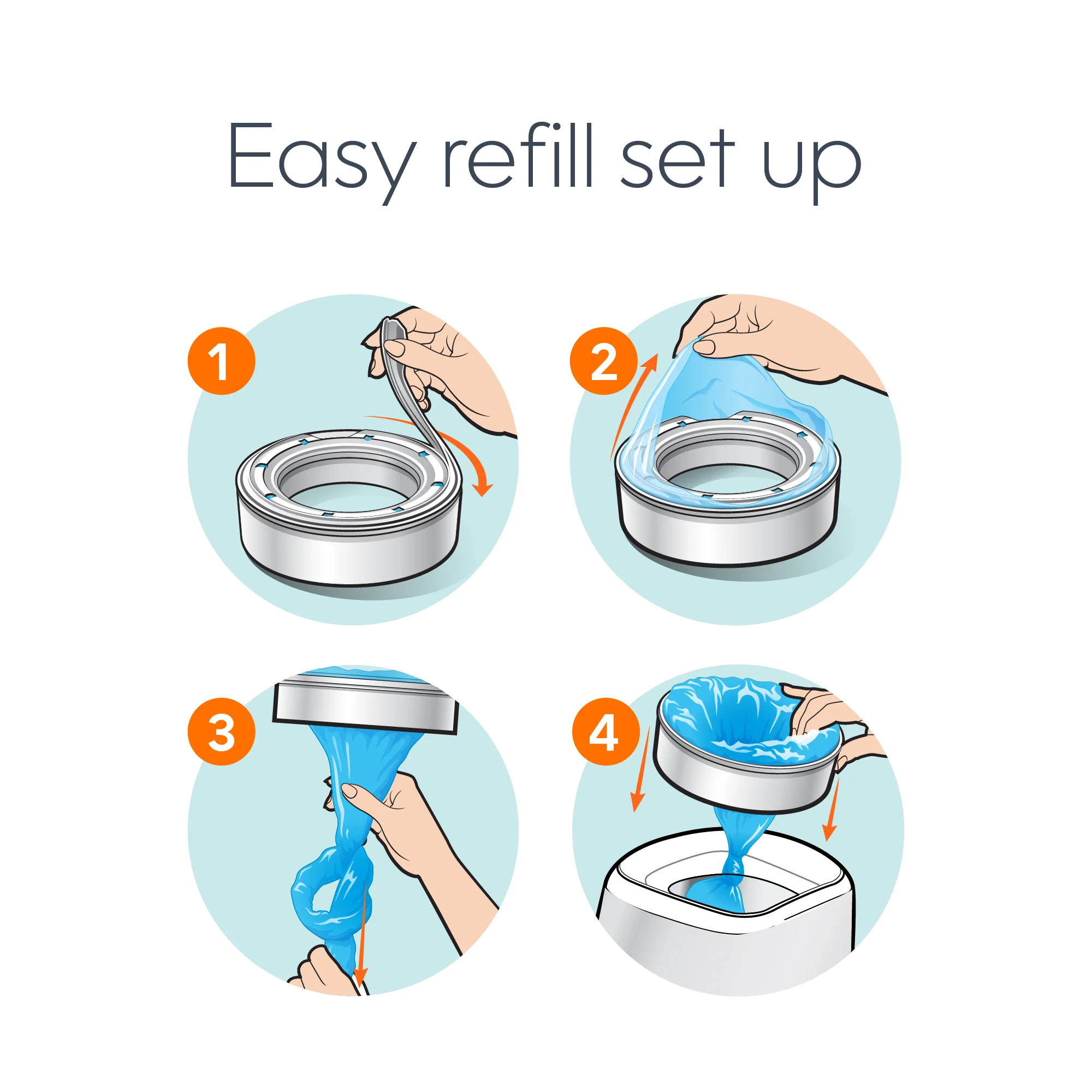 Easy refill set up

1

2

3

4